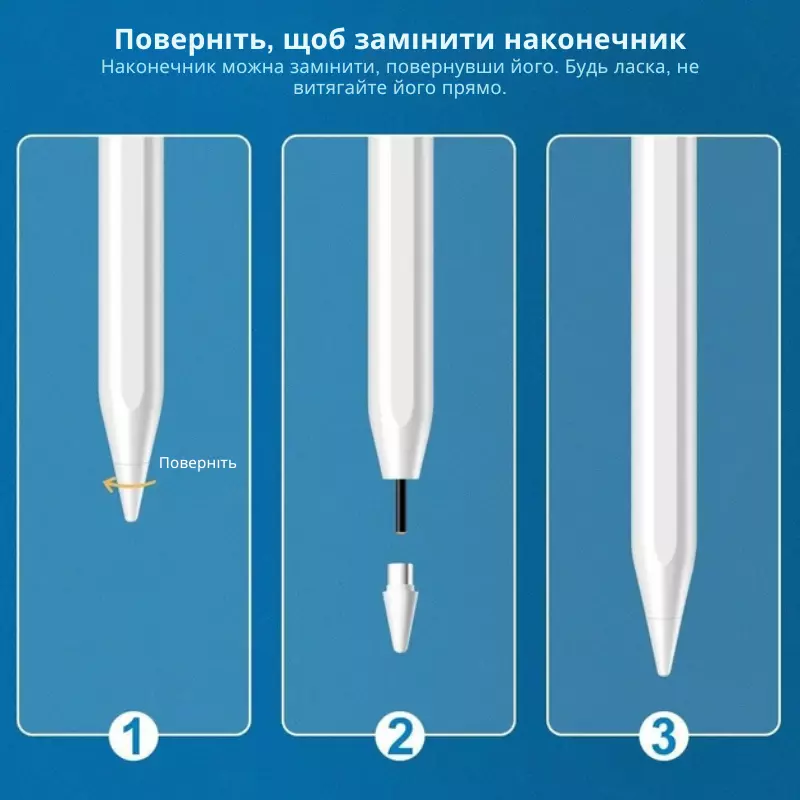 Поверніть, щоб замінити наконечник
Наконечник можна замінити, повернувши його. Будь ласка, не витягайте його прямо.

Поверніть

1

2

3